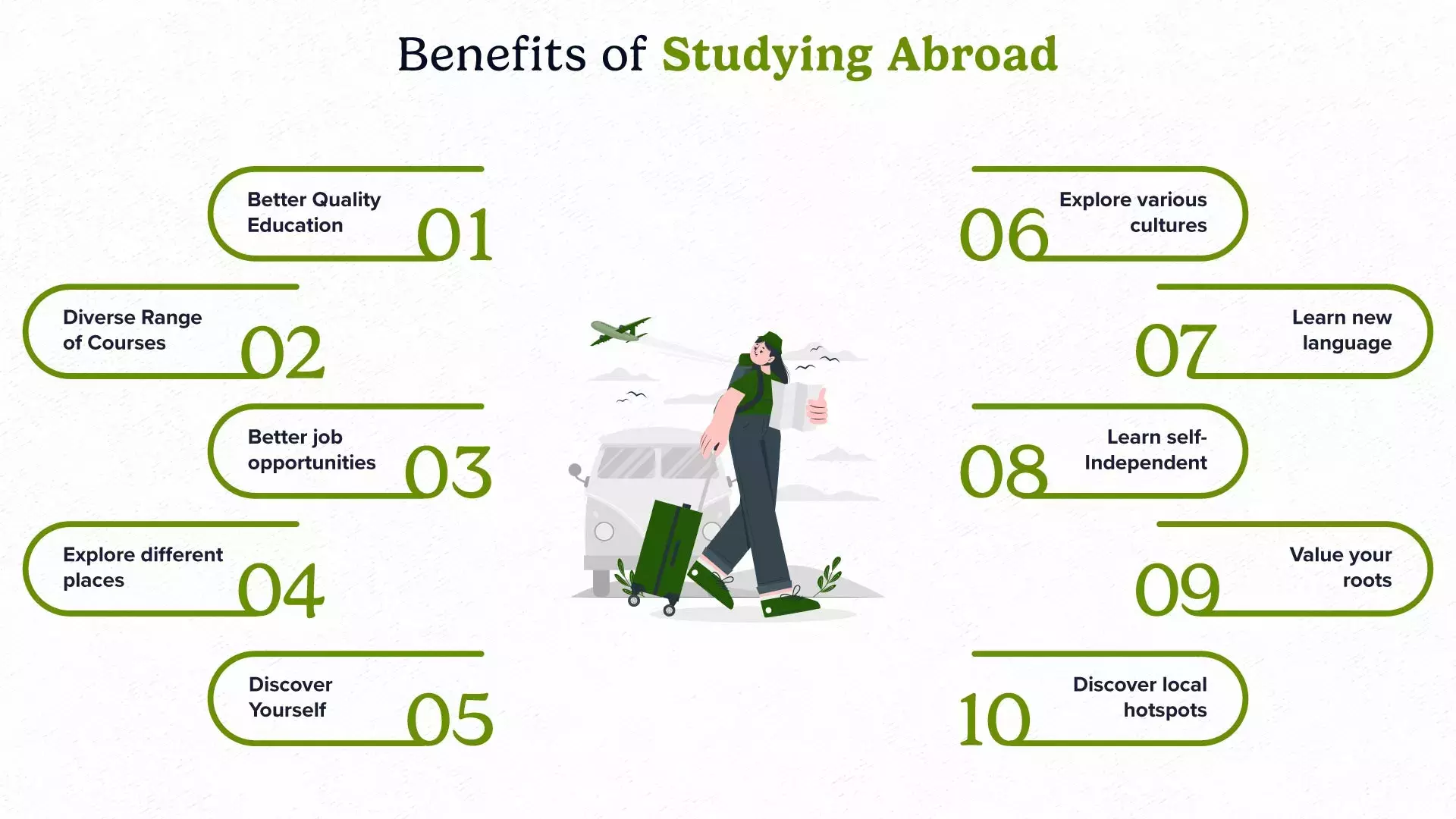 Benefits of Studying Abroad

Better Quality Education 01

Diverse Range of Courses 02

Better job opportunities 03

Explore different places 04

Discover Yourself 05

06 Explore various cultures

07 Learn new language

08 Learn self-Independent

09 Value your roots

10 Discover local hotspots